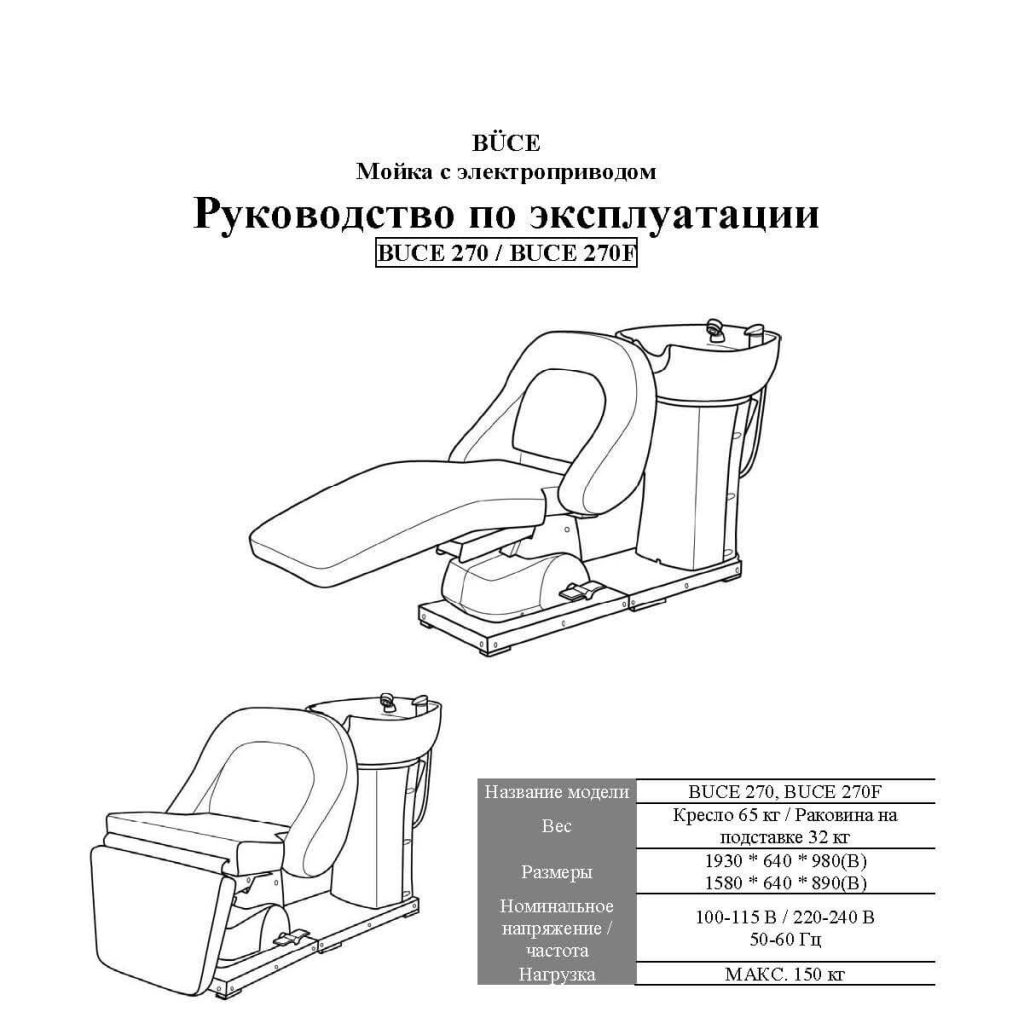 BÜCE
Мойка с электроприводом
Руководство по эксплуатации
BUCE 270 / BUCE 270F

| Название модели | BUCE 270, BUCE 270F |
|---|---|
| Вес | Кресло 65 кг / Раковина на подставке 32 кг |
| Размеры | 1930 * 640 * 980(В) 1580 * 640 * 890(В) |
| Номинальное напряжение / частота | 100-115 В / 220-240 В 50-60 Гц |
| Нагрузка | МАКС. 150 кг |